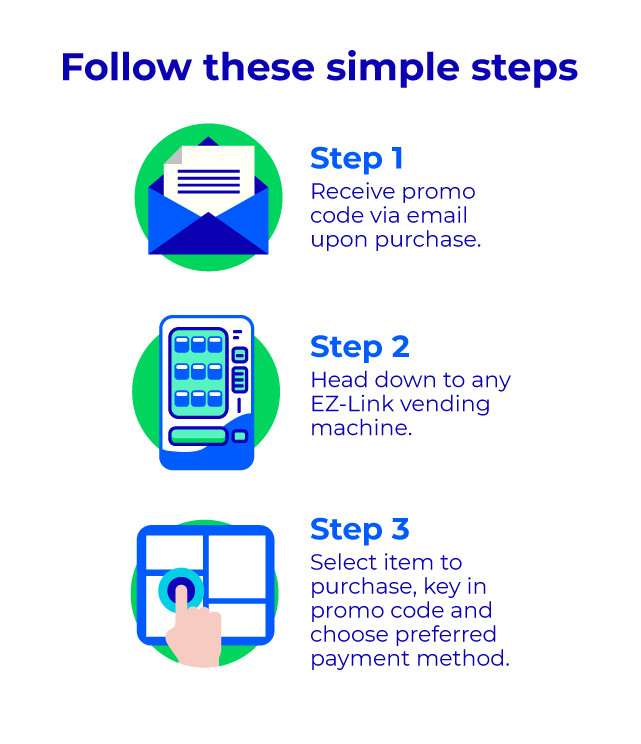 Follow these simple steps

Step 1
Receive promo code via email upon purchase.

Step 2
Head down to any EZ-Link vending machine.

Step 3
Select item to purchase, key in promo code and choose preferred payment method.